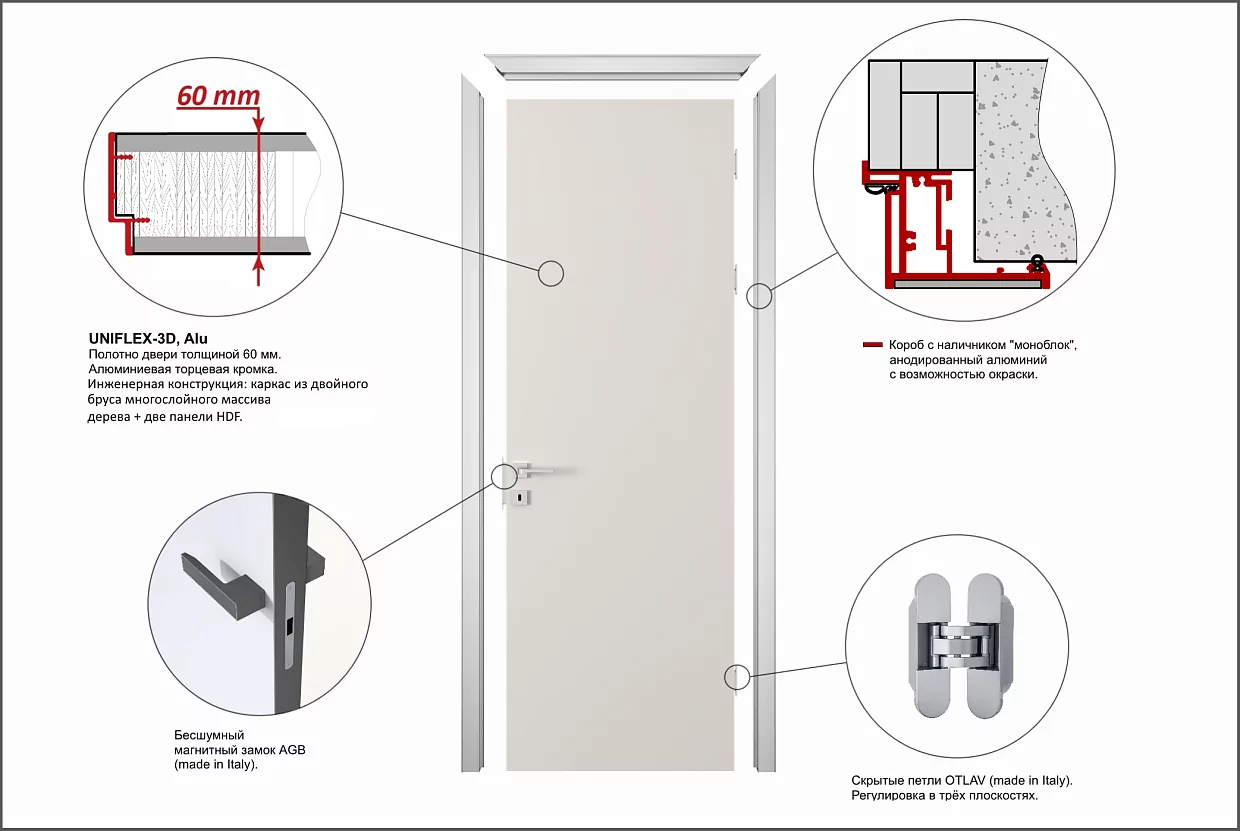 60 mm

UNIFLEX-3D, Alu
Полотно двери толщиной 60 мм.
Алюминиевая торцевая кромка.
Инженерная конструкция: каркас из двойного бруса многослойного массива дерева + две панели HDF.

Короб с наличником "моноблок", анодированный алюминий с возможностью окраски.

Бесшумный магнитный замок AGB (made in Italy).

Скрытые петли OTLAV (made in Italy).
Регулировка в трёх плоскостях.