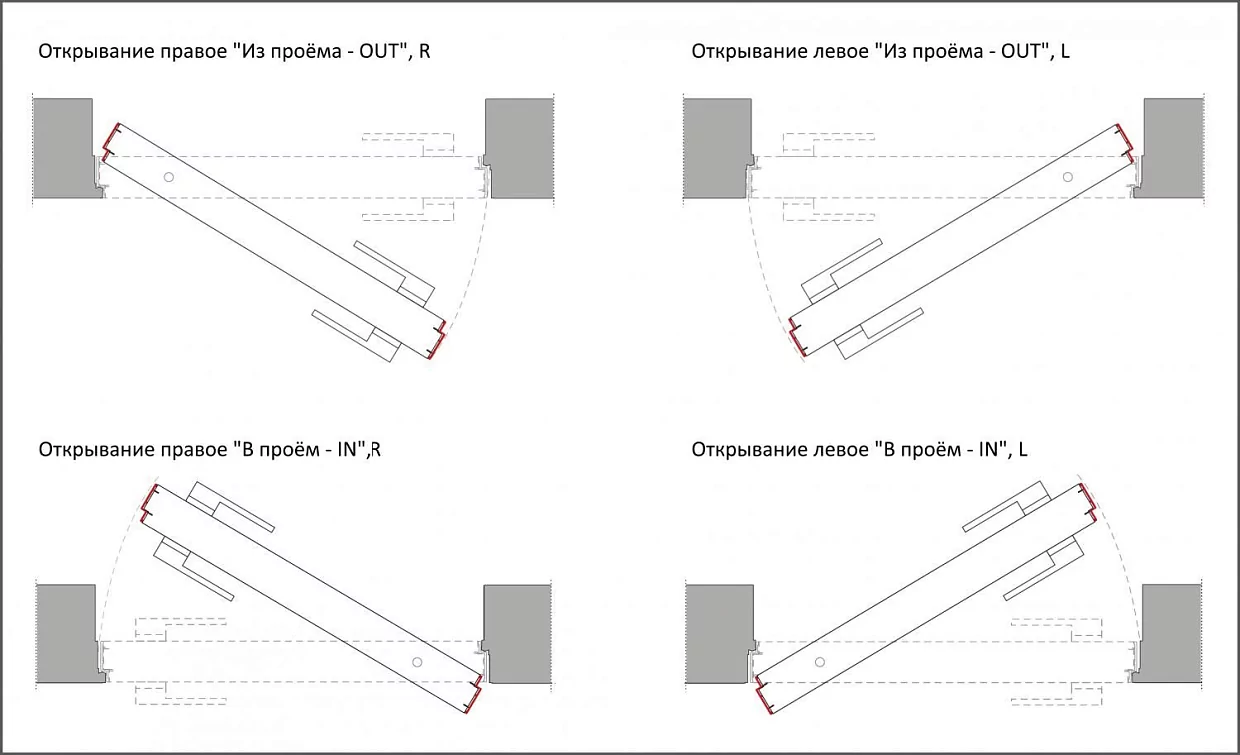 Открывание правое "Из проёма - OUT", R

Открывание левое "Из проёма - OUT", L

Открывание правое "В проём - IN",R

Открывание левое "В проём - IN", L