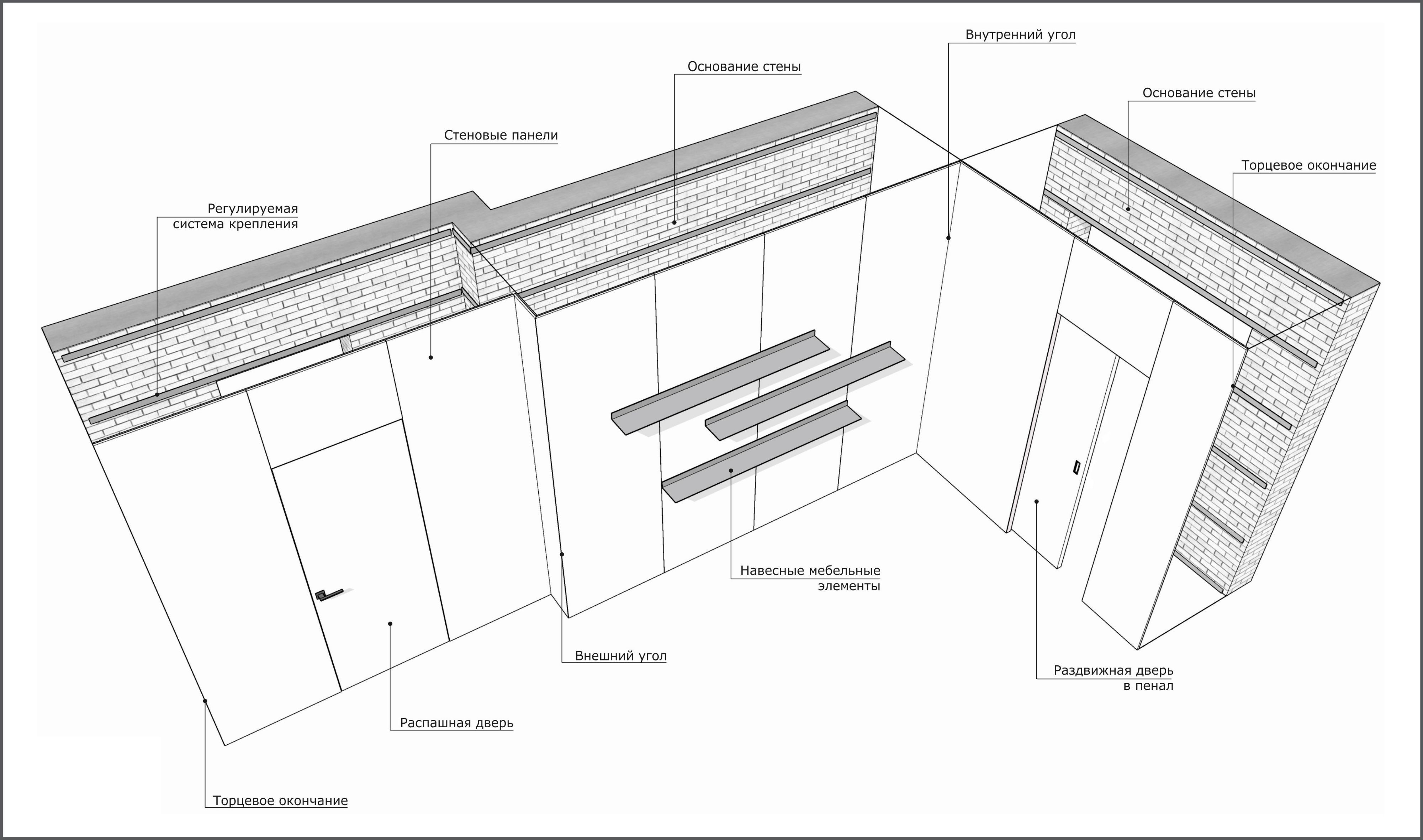 Внутренний угол

Основание стены

Основание стены

Стеновые панели

Торцевое окончание

Регулируемая система крепления

Навесные мебельные элементы

Внешний угол

Раздвижная дверь в пенал

Распашная дверь

Торцевое окончание