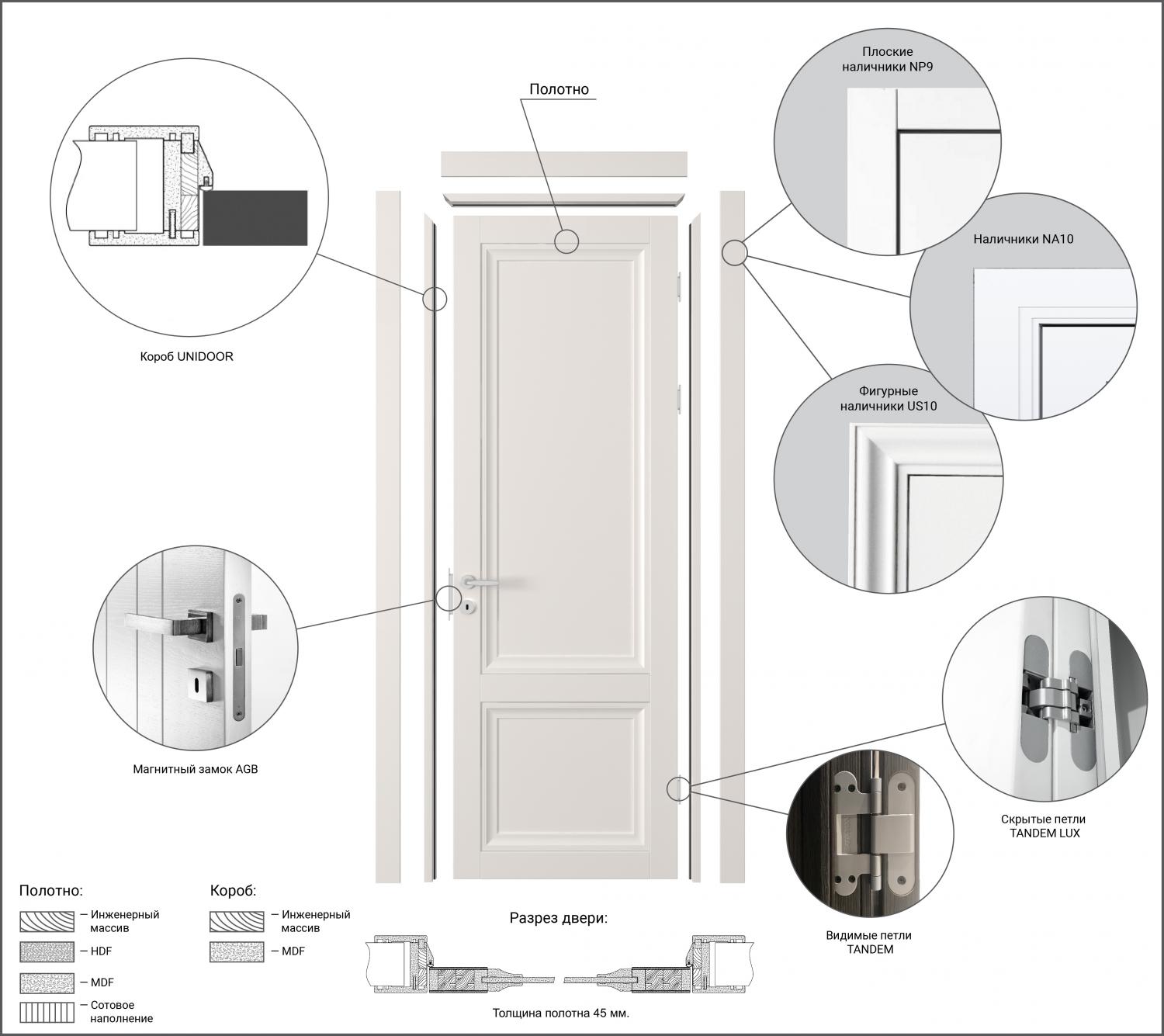 Полотно

Плоские наличники NP9

Наличники NA10

Фигурные наличники US10

Короб UNIDOOR

Магнитный замок AGB

Скрытые петли TANDEM LUX

Видимые петли TANDEM

Полотно:

— Инженерный массив

— HDF

— MDF

— Сотовое наполнение

Короб:

— Инженерный массив

— MDF

Разрез двери:

Толщина полотна 45 мм.